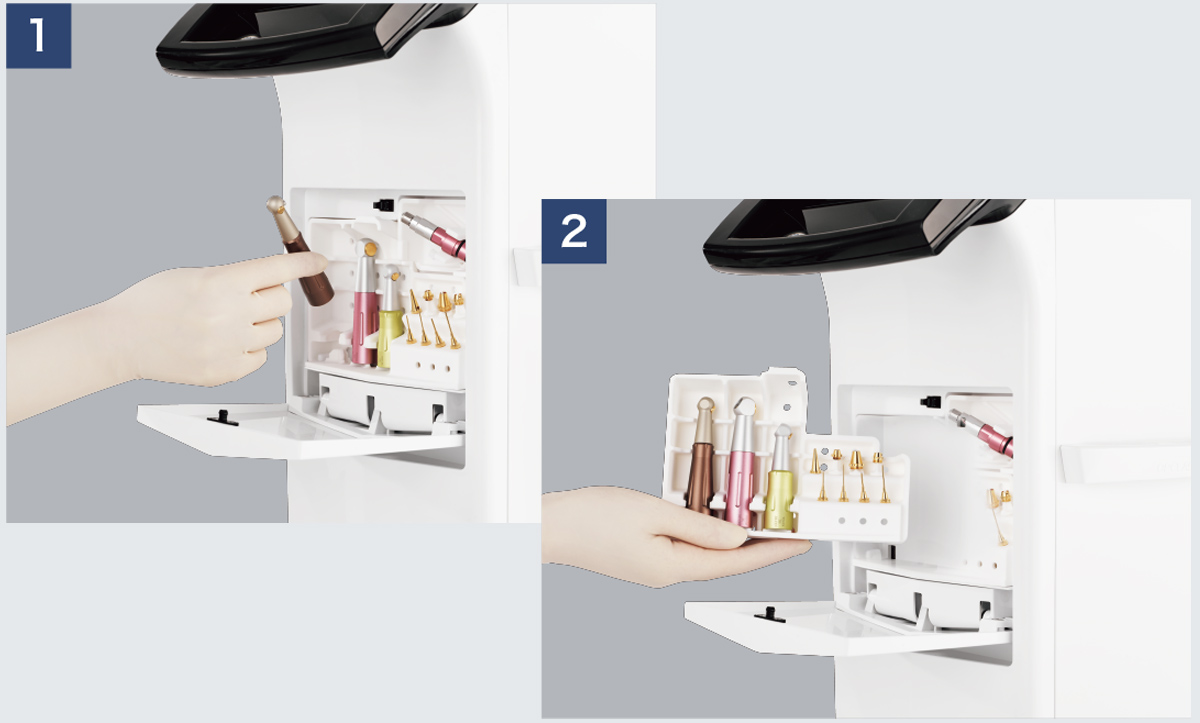 1

2