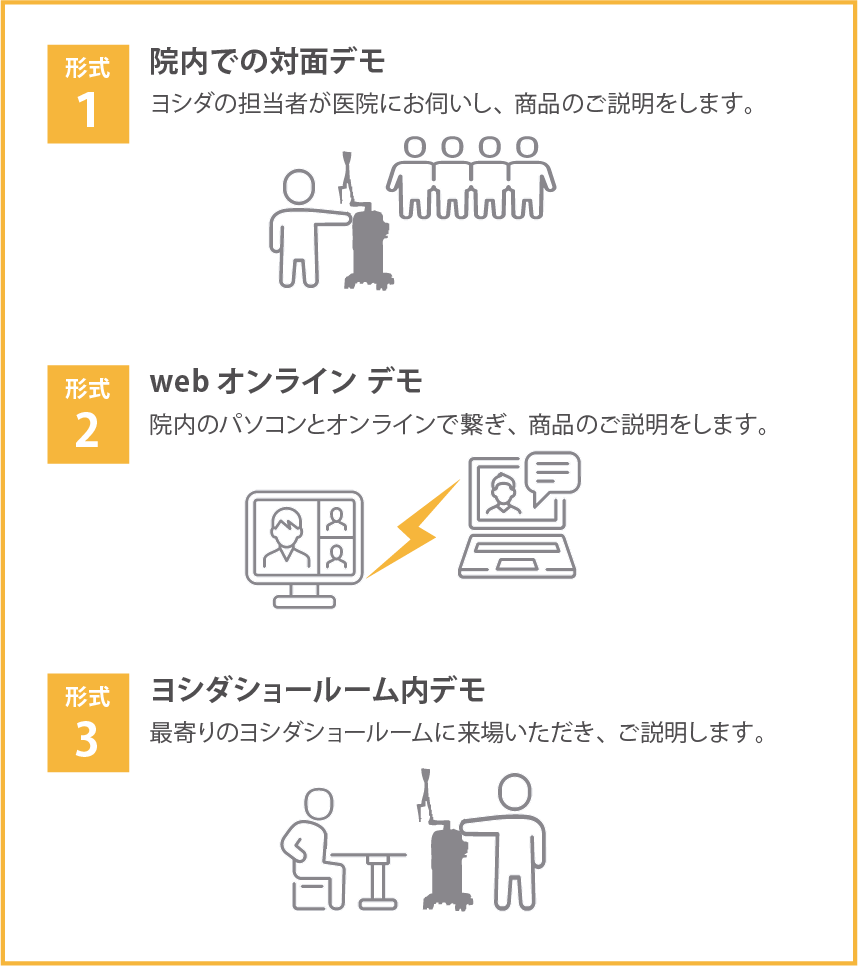 形式
1
院内での対面デモ
ヨシダの担当者が医院にお伺いし、商品のご説明をします。

形式
2
web オンライン デモ
院内のパソコンとオンラインで繋ぎ、商品のご説明をします。

形式
3
ヨシダショールーム内デモ
最寄りのヨシダショールームに来場いただき、ご説明します。